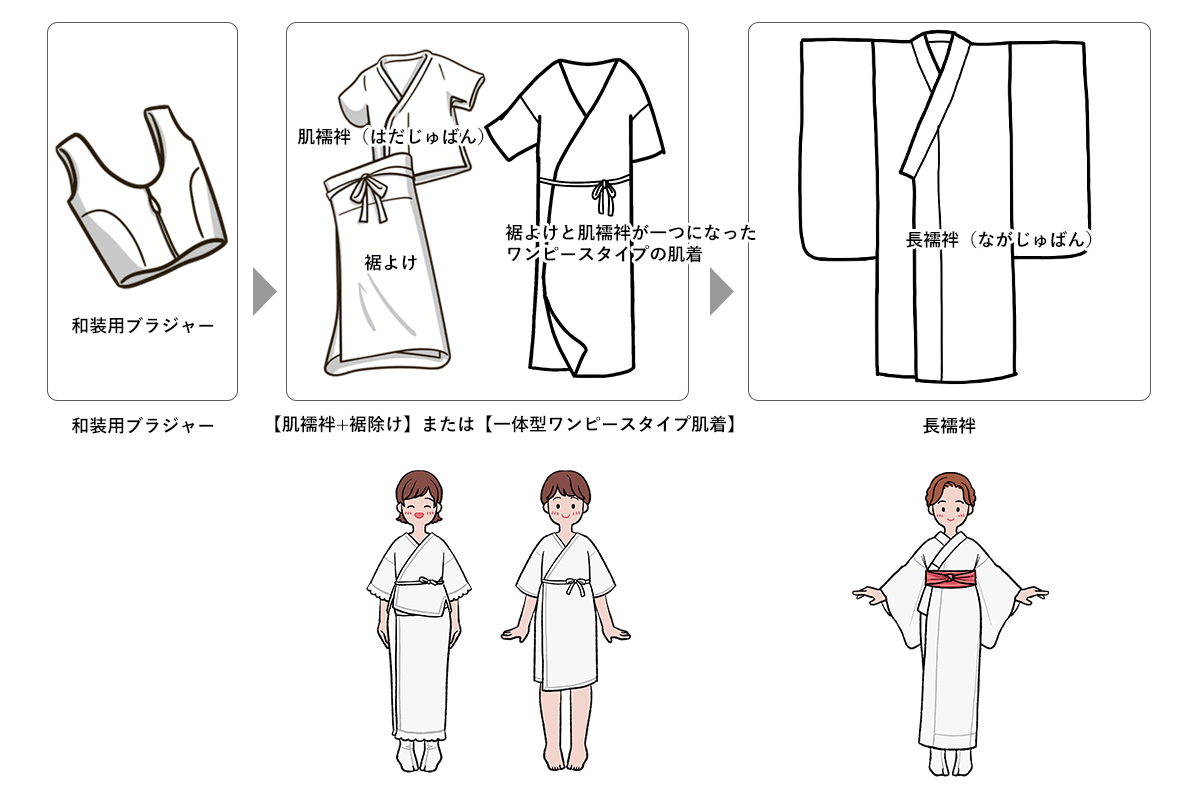 和装用ブラジャー

肌襦袢（はだじゅばん）

裾よけ

裾よけと肌襦袢が一つになったワンピースタイプの肌着

長襦袢（ながじゅばん）

和装用ブラジャー

【肌襦袢+裾除け】または【一体型ワンピースタイプ肌着】

長襦袢