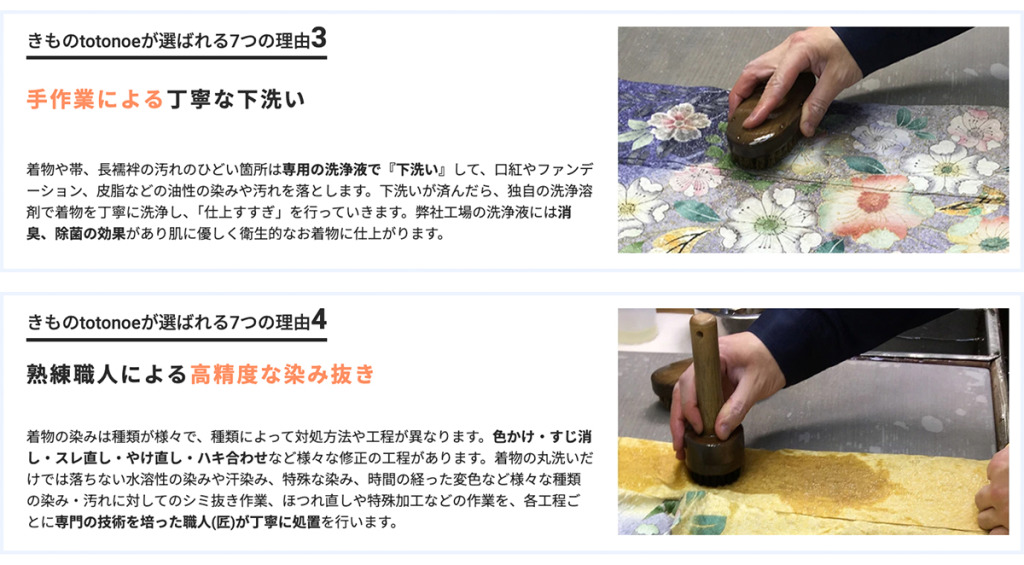 きものtotonoeが選ばれる7つの理由3

手作業による丁寧な下洗い

着物や帯、長襦袢の汚れのひどい箇所は専用の洗浄液で『下洗い』して、口紅やファンデーション、皮脂などの油性の染みや汚れを落とします。下洗いが済んだら、独自の洗浄溶剤で着物を丁寧に洗浄し、「仕上すすぎ」を行っていきます。弊社工場の洗浄液には消臭、除菌の効果があり肌に優しく衛生的なお着物に仕上がります。

きものtotonoeが選ばれる7つの理由4

熟練職人による高精度な染み抜き

着物の染みは種類が様々で、種類によって対処方法や工程が異なります。色かけ・すじ消し・スレ直し・やけ直し・ハキ合わせなど様々な修正の工程があります。着物の丸洗いだけでは落ちない水溶性の染みや汗染み、特殊な染み、時間の経った変色など様々な種類の染み・汚れに対してのシミ抜き作業、ほつれ直しや特殊加工などの作業を、各工程ごとに専門の技術を培った職人(匠)が丁寧に処置を行います。