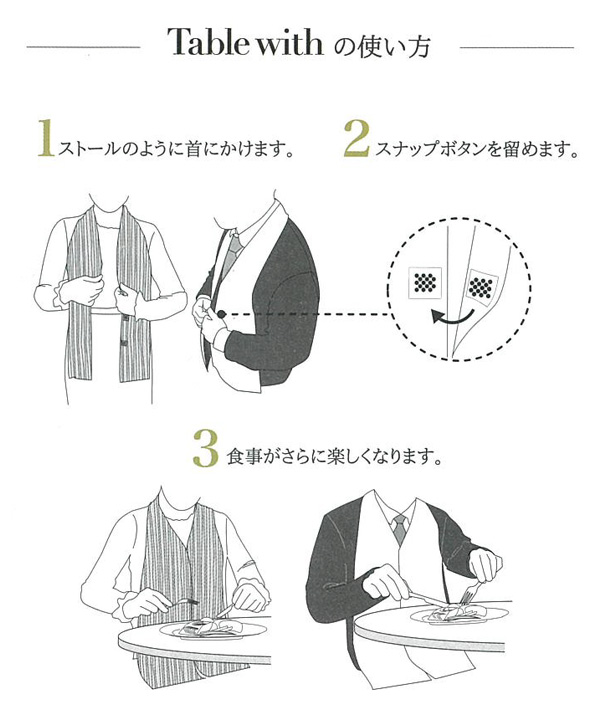 Table with の使い方

1 ストールのように首にかけます。

2 スナップボタンを留めます。

3 食事がさらに楽しくなります。